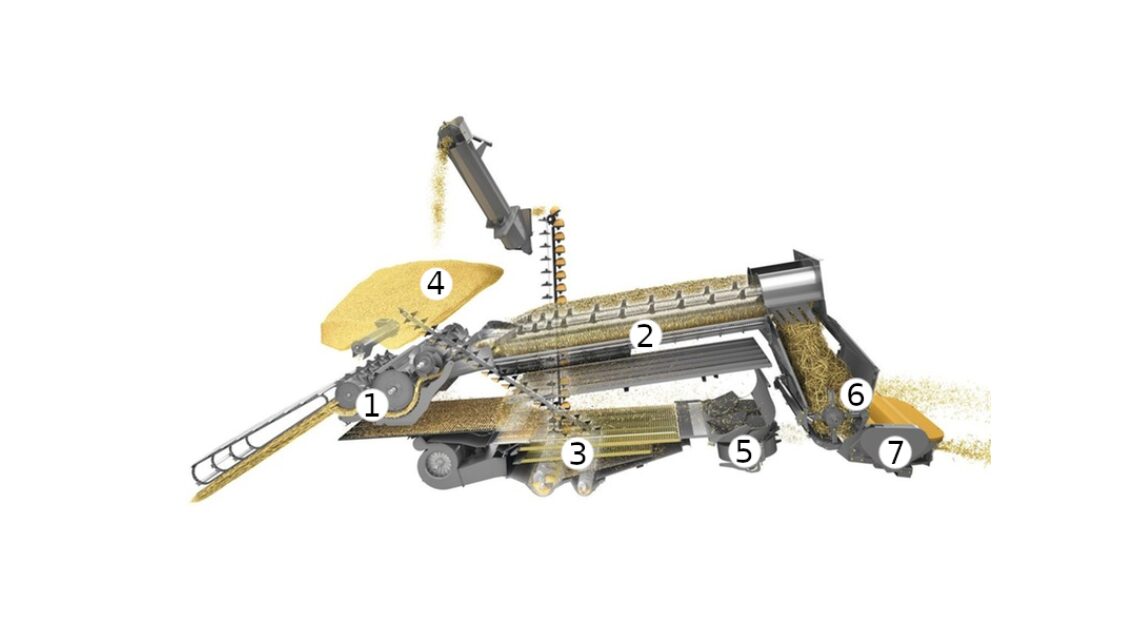 4
2
1
6
3
5
7